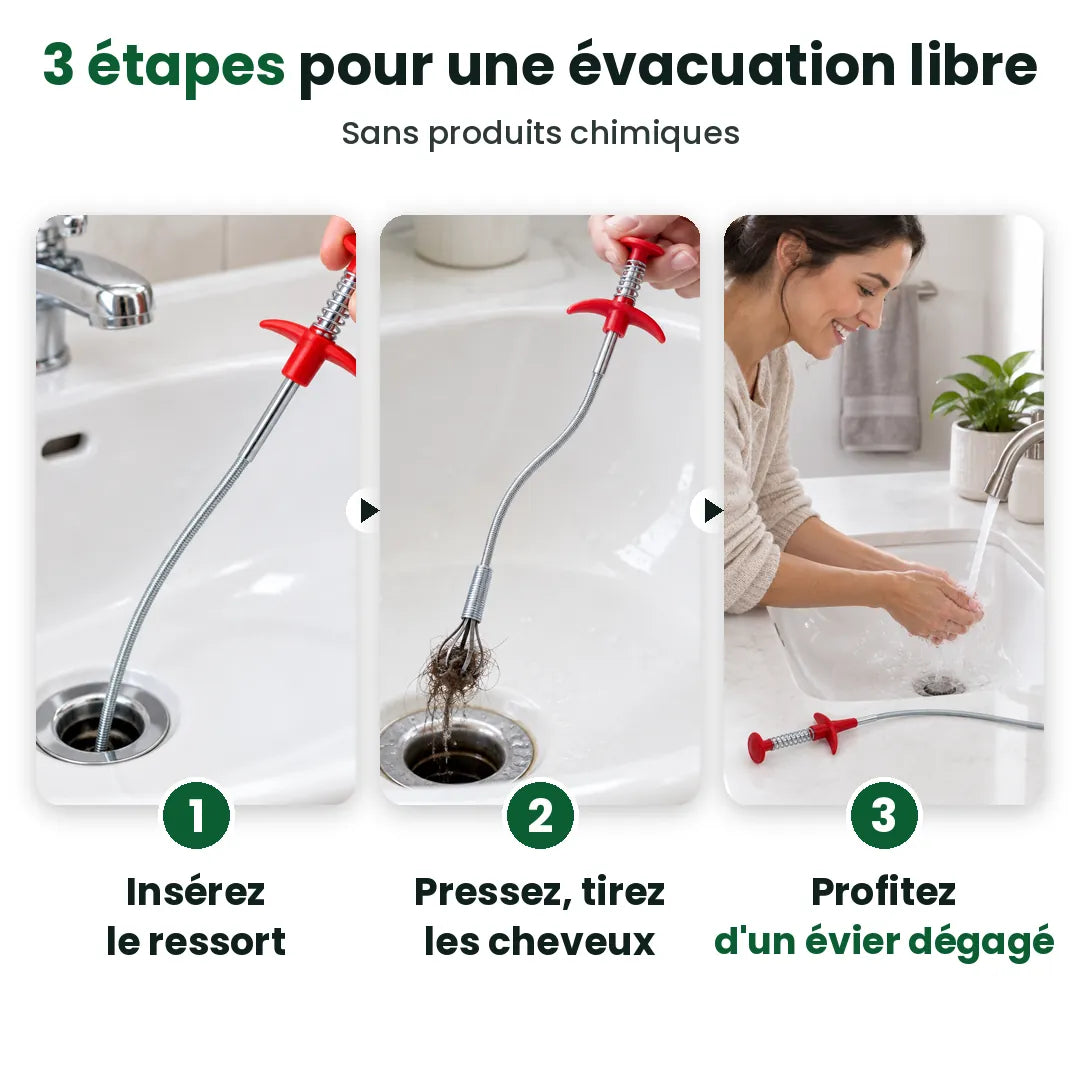 3 étapes pour une évacuation libre

Sans produits chimiques

1

Insérez
le ressort

2

Pressez, tirez
les cheveux

3

Profitez
d'un évier dégagé