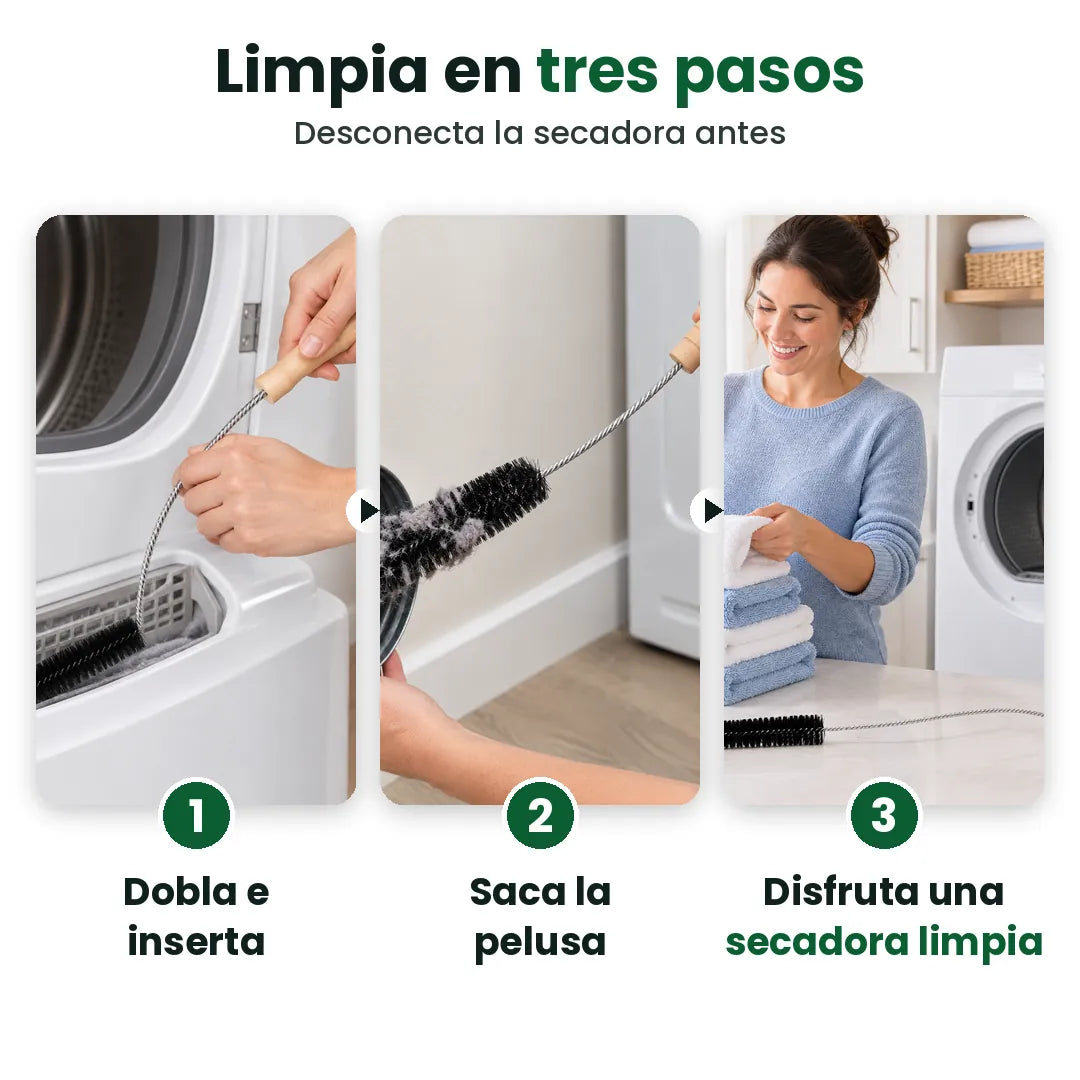 Limpia en tres pasos

Desconecta la secadora antes

1

Dobla e inserta

2

Saca la pelusa

3

Disfruta una secadora limpia